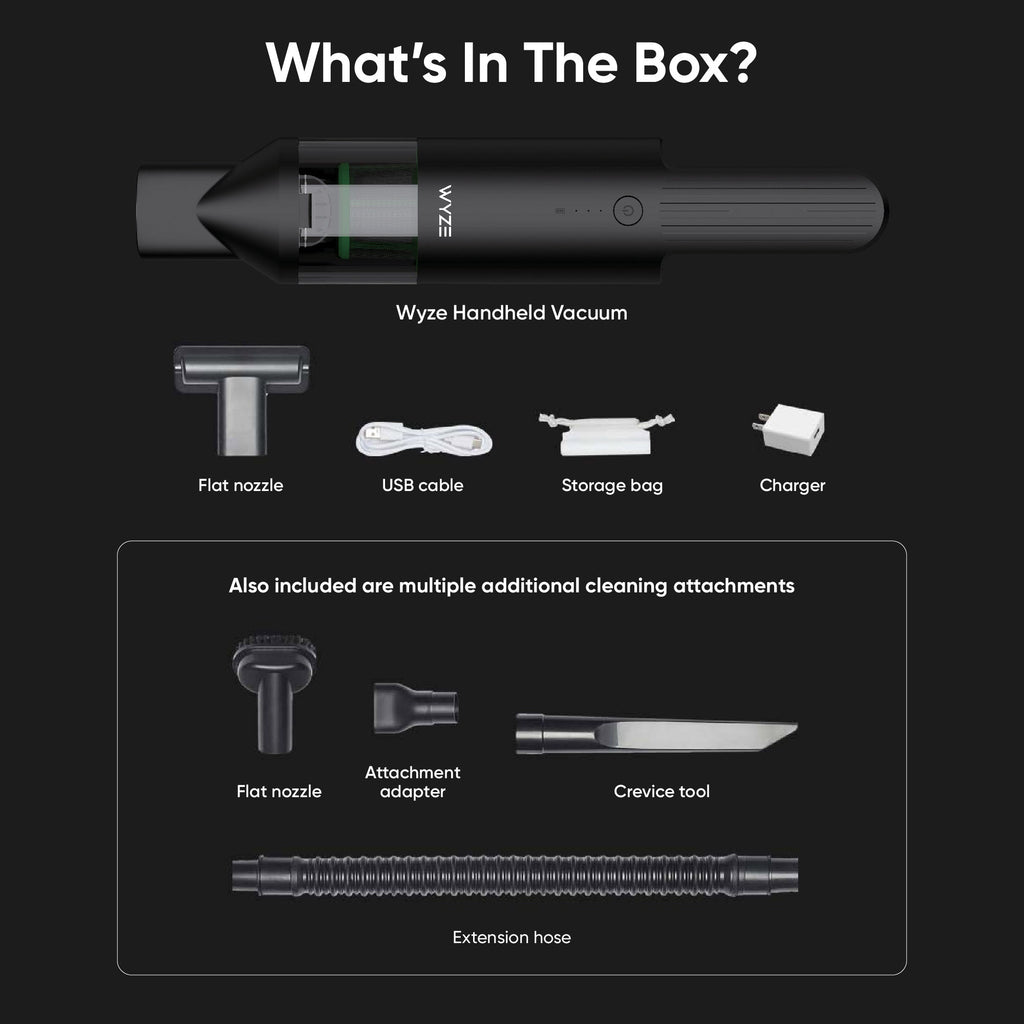 What's In The Box?

WYZE

Wyze Handheld Vacuum

Flat nozzle

USB cable

Storage bag

Charger

Also included are multiple additional cleaning attachments

Flat nozzle

Attachment adapter

Crevice tool

Extension hose