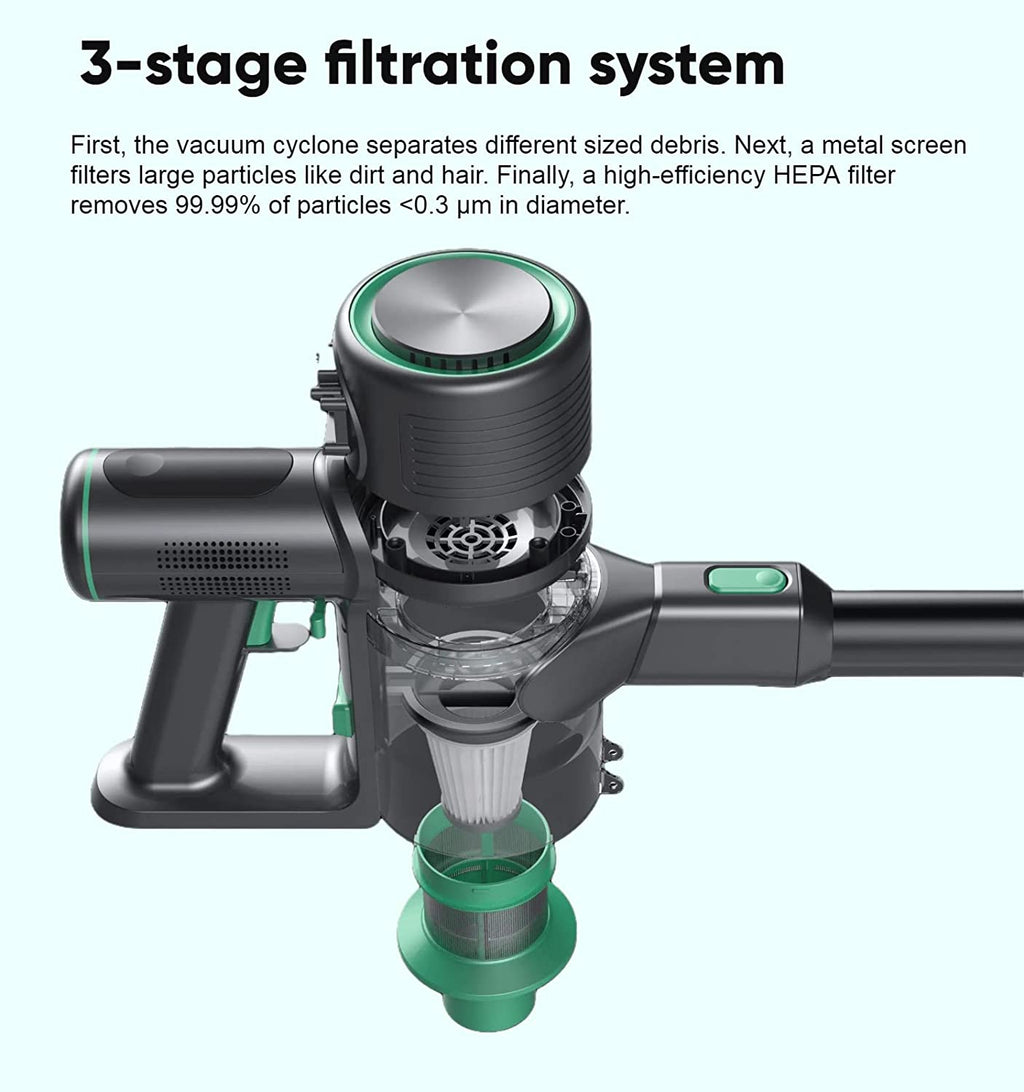 3-stage filtration system

First, the vacuum cyclone separates different sized debris. Next, a metal screen filters large particles like dirt and hair. Finally, a high-efficiency HEPA filter removes 99.99% of particles <0.3 µm in diameter.